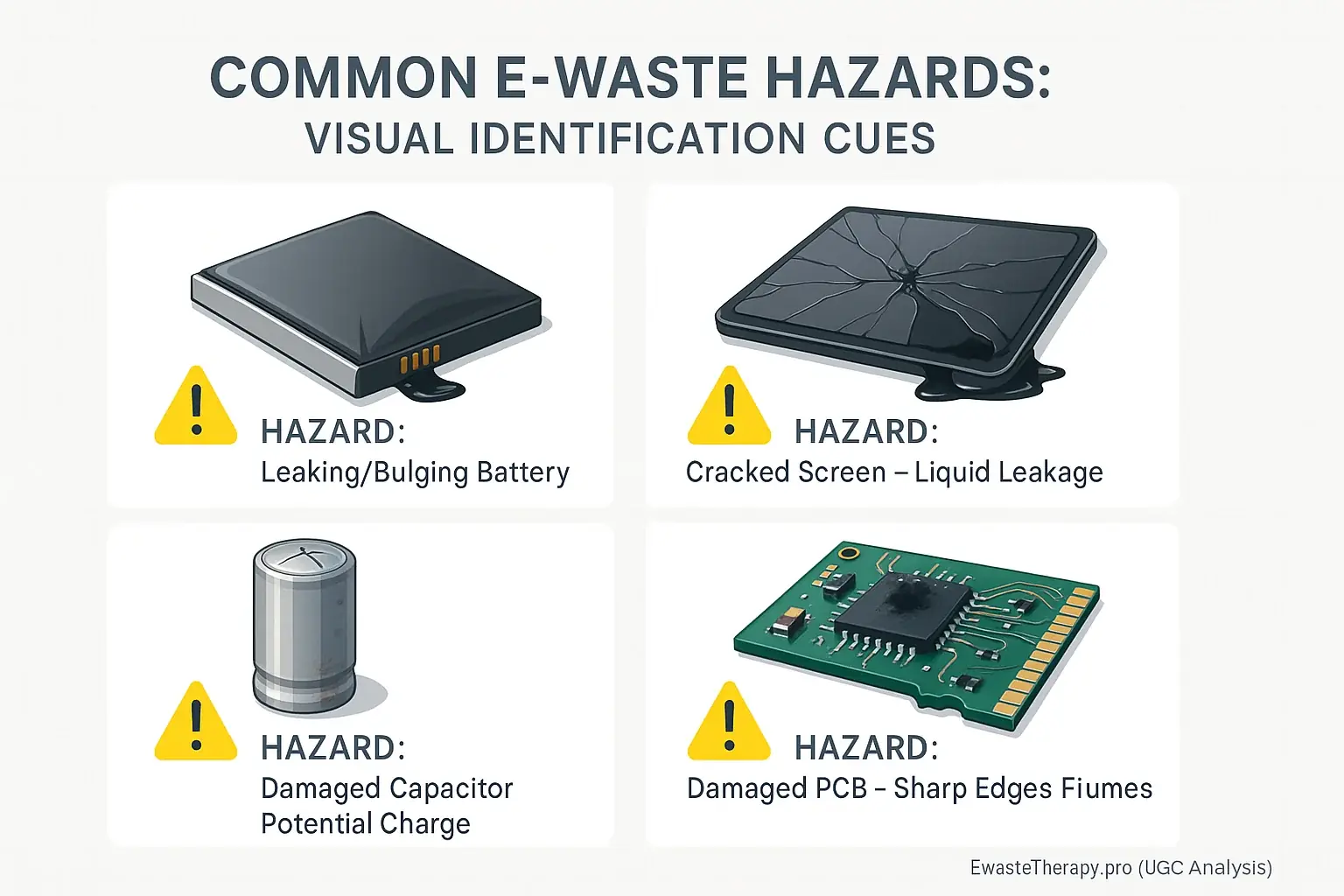 COMMON E-WASTE HAZARDS:
VISUAL IDENTIFICATION CUES

HAZARD:
Leaking/Bulging Battery

HAZARD:
Cracked Screen – Liquid Leakage

HAZARD:
Damaged Capacitor
Potential Charge

HAZARD:
Damaged PCB – Sharp Edges Fiumes

EwasteTherapy.pro (UGC Analysis)