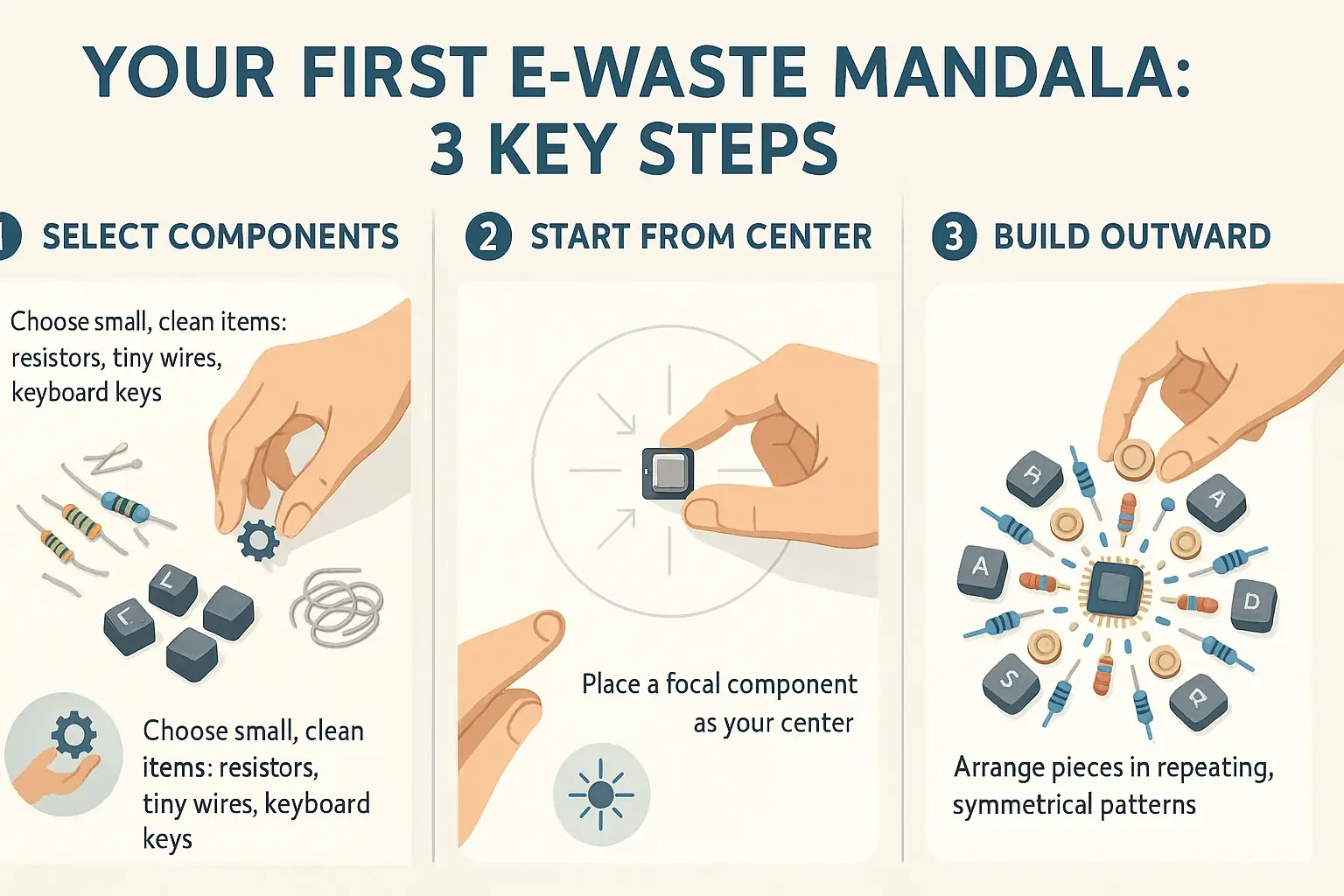 YOUR FIRST E-WASTE MANDALA:
3 KEY STEPS

1 SELECT COMPONENTS

Choose small, clean items: resistors, tiny wires, keyboard keys

L

L

Choose small, clean items: resistors, tiny wires, keyboard keys

2 START FROM CENTER

Place a focal component as your center

3 BUILD OUTWARD

R

A

A

D

S

R

Arrange pieces in repeating, symmetrical patterns