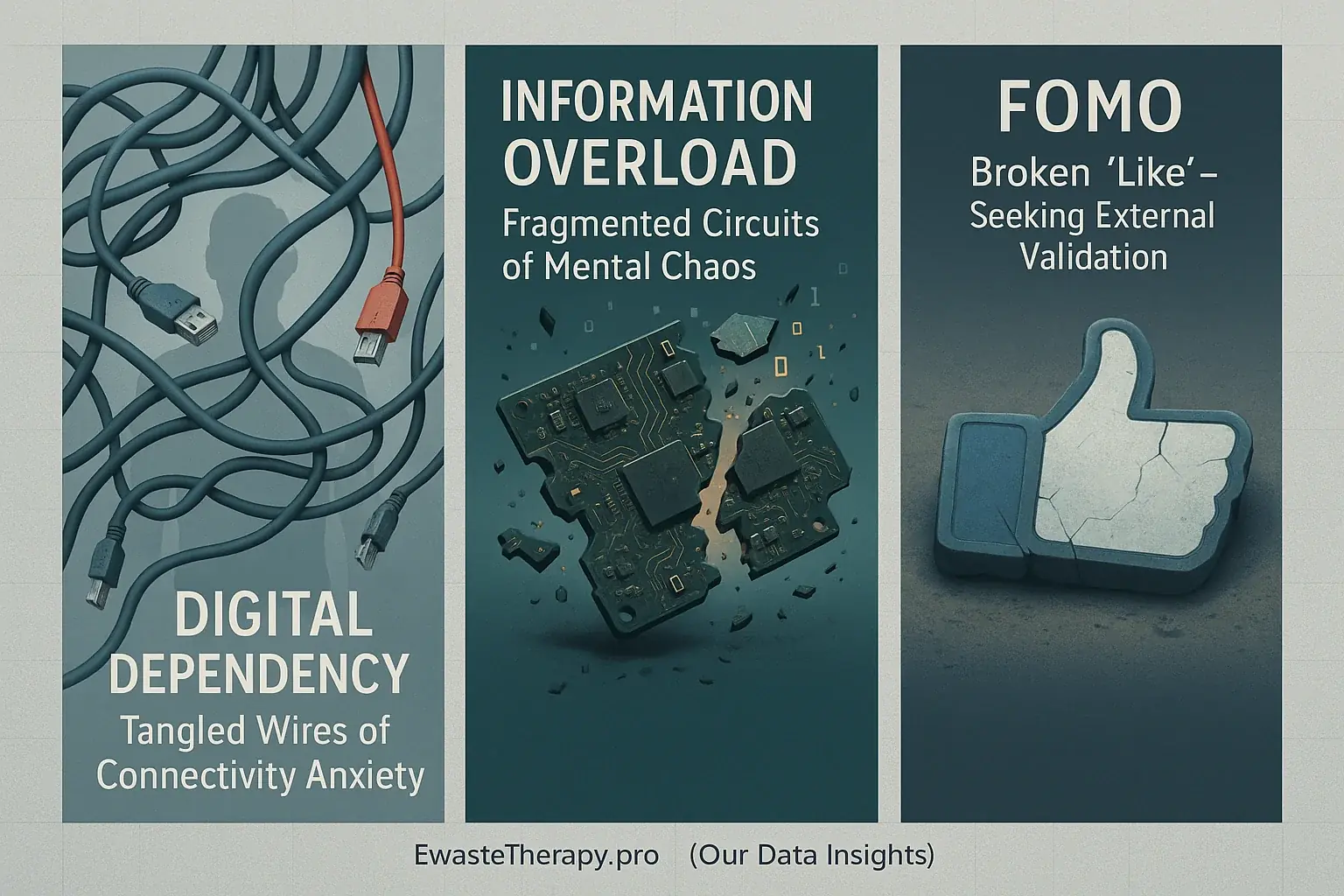 DIGITAL DEPENDENCY
Tangled Wires of Connectivity Anxiety

INFORMATION OVERLOAD
Fragmented Circuits of Mental Chaos

FOMO
Broken 'Like'– Seeking External Validation

EwasteTherapy.pro (Our Data Insights)