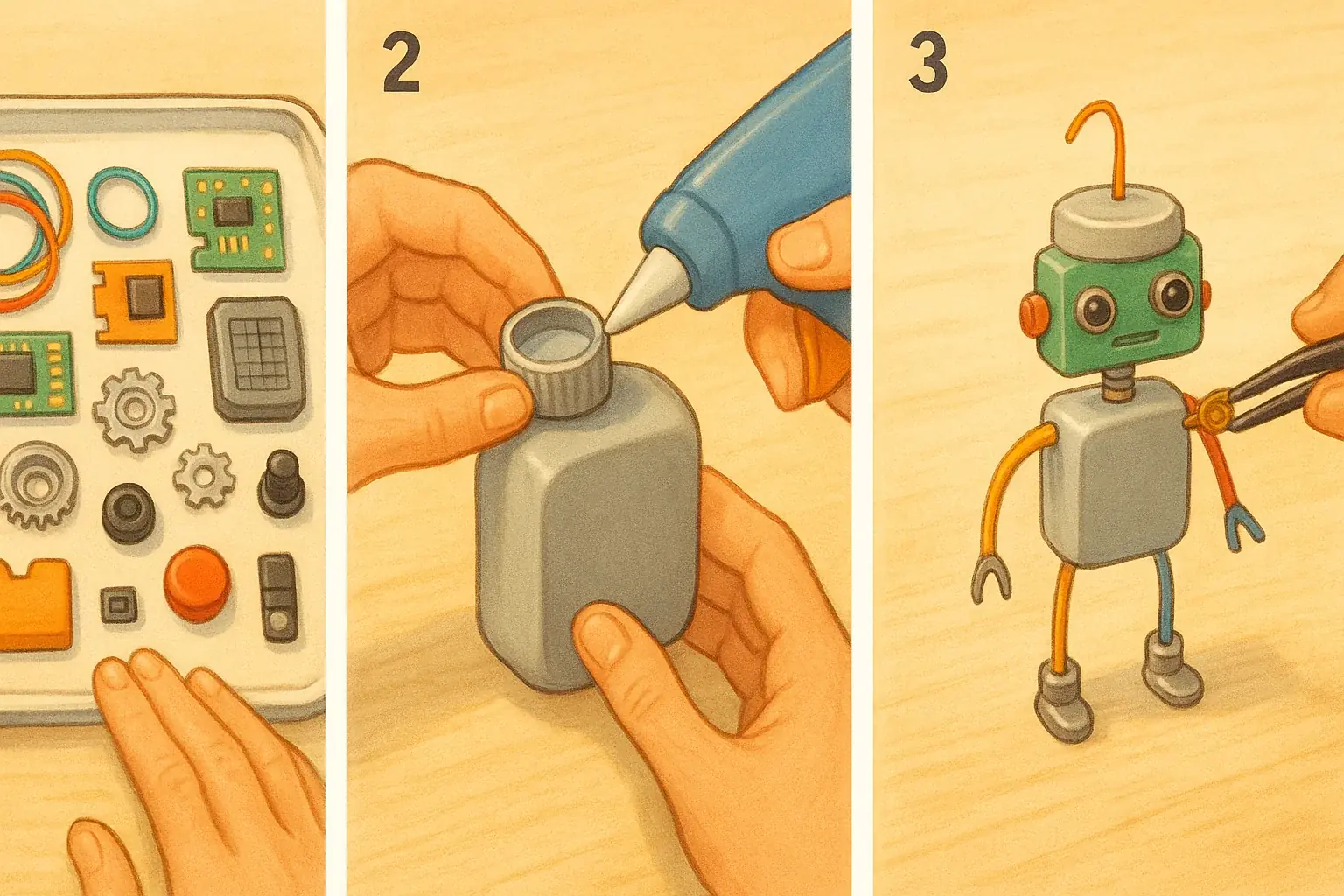 2

3